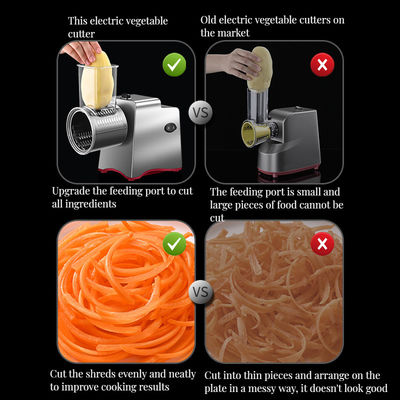 This electric vegetable cutter

Old electric vegetable cutters on the market

VS

Upgrade the feeding port to cut all ingredients

The feeding port is small and large pieces of food cannot be cut

VS

Cut the shreds evenly and neatly to improve cooking results

Cut into thin pieces and arrange on the plate in a messy way, it doesn't look good