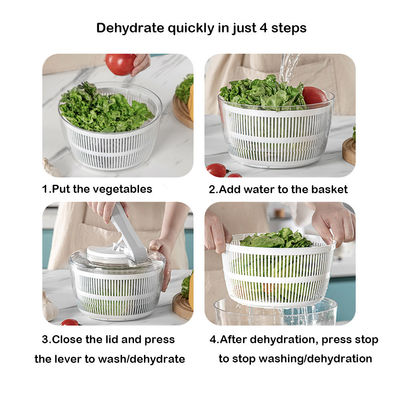 Dehydrate quickly in just 4 steps

1.Put the vegetables

2.Add water to the basket

3.Close the lid and press the lever to wash/dehydrate

4.After dehydration, press stop to stop washing/dehydration